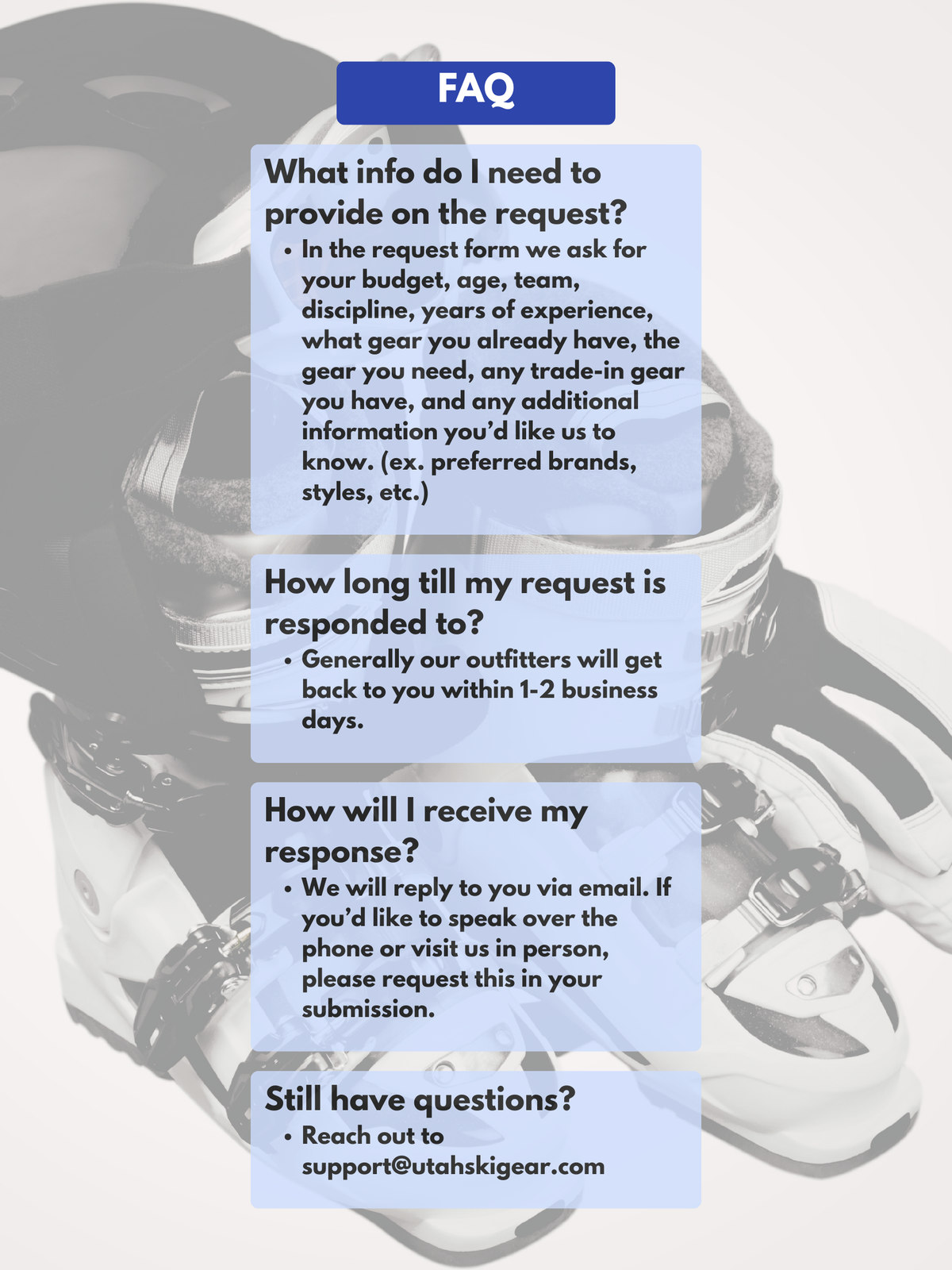 FAQ

What info do I need to provide on the request?

• In the request form we ask for your budget, age, team, discipline, years of experience, what gear you already have, the gear you need, any trade-in gear you have, and any additional information you'd like us to know. (ex. preferred brands, styles, etc.)

How long till my request is responded to?

• Generally our outfitters will get back to you within 1-2 business days.

How will I receive my response?

• We will reply to you via email. If you'd like to speak over the phone or visit us in person, please request this in your submission.

Still have questions?

• Reach out to support@utahskigear.com