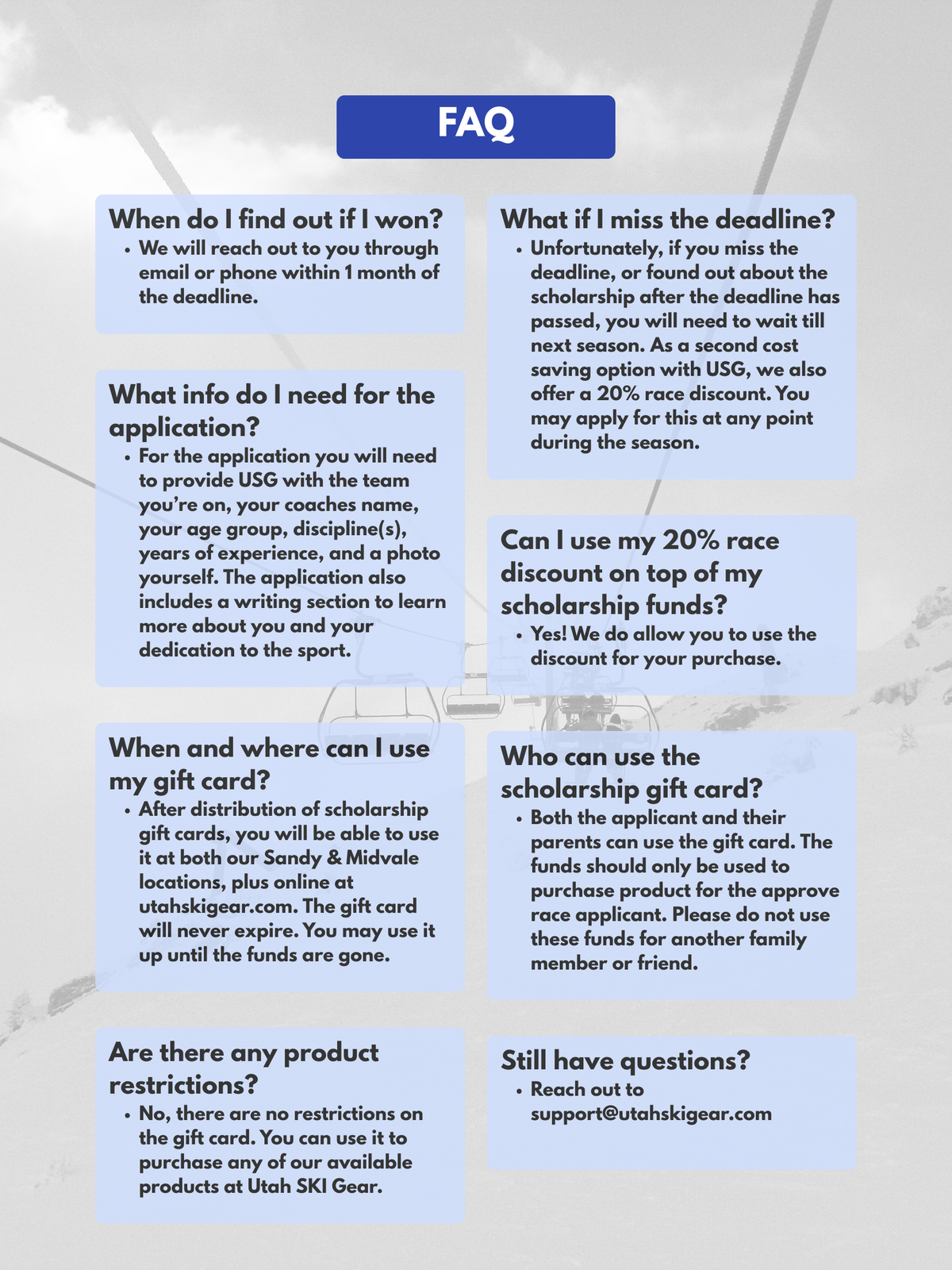 FAQ

When do I find out if I won?
• We will reach out to you through email or phone within 1 month of the deadline.

What info do I need for the application?
• For the application you will need to provide USG with the team you're on, your coaches name, your age group, discipline(s), years of experience, and a photo yourself. The application also includes a writing section to learn more about you and your dedication to the sport.

When and where can I use my gift card?
• After distribution of scholarship gift cards, you will be able to use it at both our Sandy & Midvale locations, plus online at utahskigear.com. The gift card will never expire. You may use it up until the funds are gone.

Are there any product restrictions?
• No, there are no restrictions on the gift card. You can use it to purchase any of our available products at Utah SKI Gear.

What if I miss the deadline?
• Unfortunately, if you miss the deadline, or found out about the scholarship after the deadline has passed, you will need to wait till next season. As a second cost saving option with USG, we also offer a 20% race discount. You may apply for this at any point during the season.

Can I use my 20% race discount on top of my scholarship funds?
• Yes! We do allow you to use the discount for your purchase.

Who can use the scholarship gift card?
• Both the applicant and their parents can use the gift card. The funds should only be used to purchase product for the approve race applicant. Please do not use these funds for another family member or friend.

Still have questions?
• Reach out to support@utahskigear.com